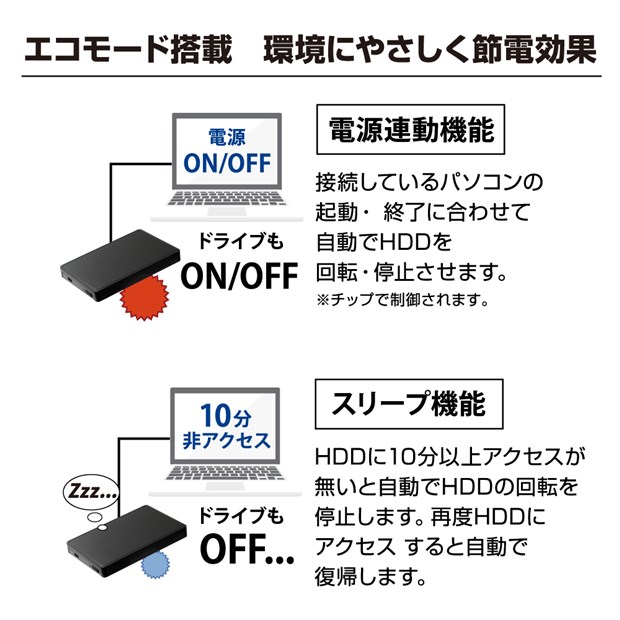 エコモード搭載　環境にやさしく節電効果

電源
ON/OFF

ドライブも
ON/OFF

電源連動機能

接続しているパソコンの起動・ 終了に合わせて自動でHDDを回転・停止させます。
※チップで制御されます。

10分
非アクセス

Zzz...

ドライブも
OFF...

スリープ機能

HDDに10分以上アクセスが無いと自動でHDDの回転を停止します。再度HDDにアクセス すると自動で復帰します。